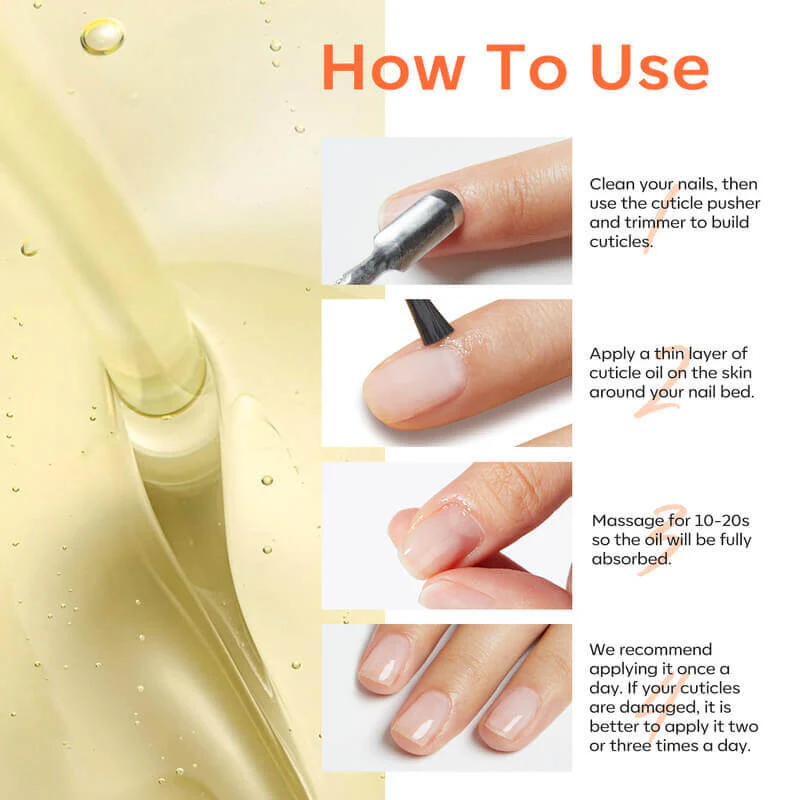 How To Use

1
Clean your nails, then use the cuticle pusher and trimmer to build cuticles.

2
Apply a thin layer of cuticle oil on the skin around your nail bed.

3
Massage for 10-20s so the oil will be fully absorbed.

4
We recommend applying it once a day. If your cuticles are damaged, it is better to apply it two or three times a day.