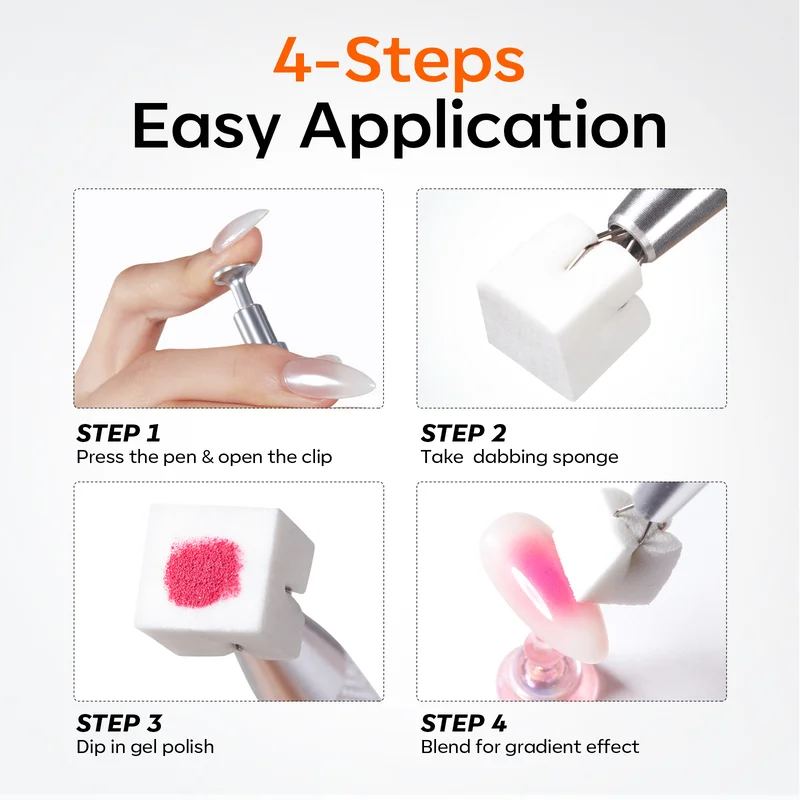 4-Steps
Easy Application

STEP 1
Press the pen & open the clip

STEP 2
Take  dabbing sponge

STEP 3
Dip in gel polish

STEP 4
Blend for gradient effect